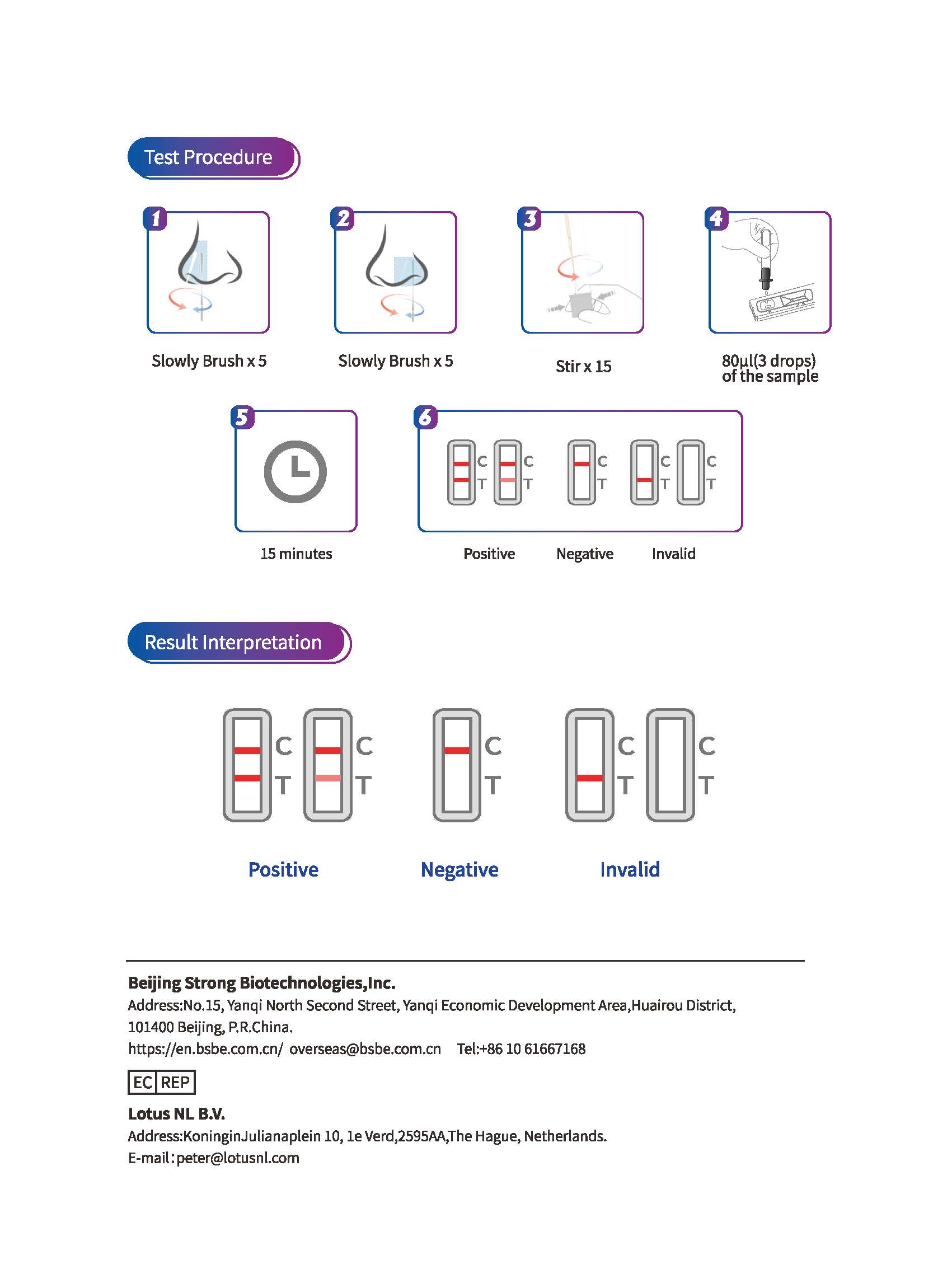 Test Procedure

1

Slowly Brush x 5

2

Slowly Brush x 5

3

Stir x 15

4

80µl(3 drops) of the sample

5

15 minutes

6

C T C T C T C T C T

Positive Negative Invalid

Result Interpretation

C T C T C T C T C T

Positive Negative Invalid

Beijing Strong Biotechnologies,Inc.
Address:No.15, Yanqi North Second Street, Yanqi Economic Development Area,Huairou District, 101400 Beijing, P.R.China.
https://en.bsbe.com.cn/ overseas@bsbe.com.cn Tel:+86 10 61667168

EC REP

Lotus NL B.V.
Address:KoninginJulianaplein 10, 1e Verd,2595AA,The Hague, Netherlands.
E-mail:peter@lotusnl.com